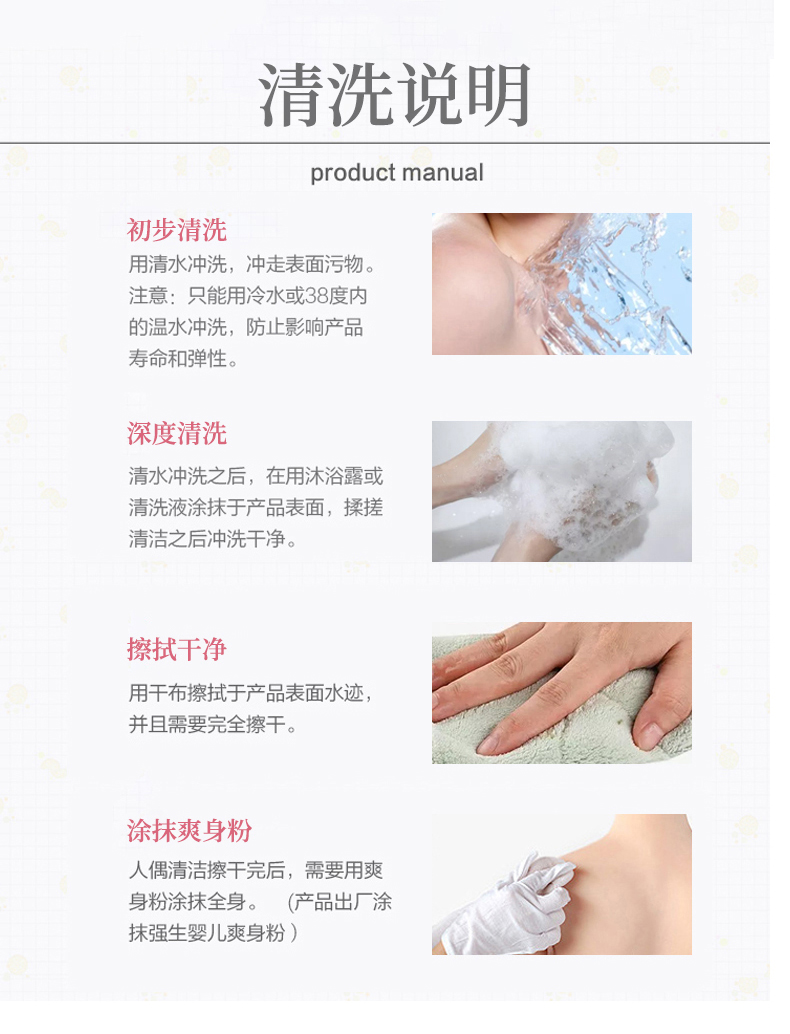 清洗说明

product manual

初步清洗

用清水冲洗，冲走表面污物。注意：只能用冷水或38度内的温水冲洗，防止影响产品寿命和弹性。

深度清洗

清水冲洗之后，在用沐浴露或清洗液涂抹于产品表面，揉搓清洁之后冲洗干净。

擦拭干净

用干布擦拭于产品表面水迹，并且需要完全擦干。

涂抹爽身粉

人偶清洁擦干完后，需要用爽身粉涂抹全身。 （产品出厂涂抹强生婴儿爽身粉）