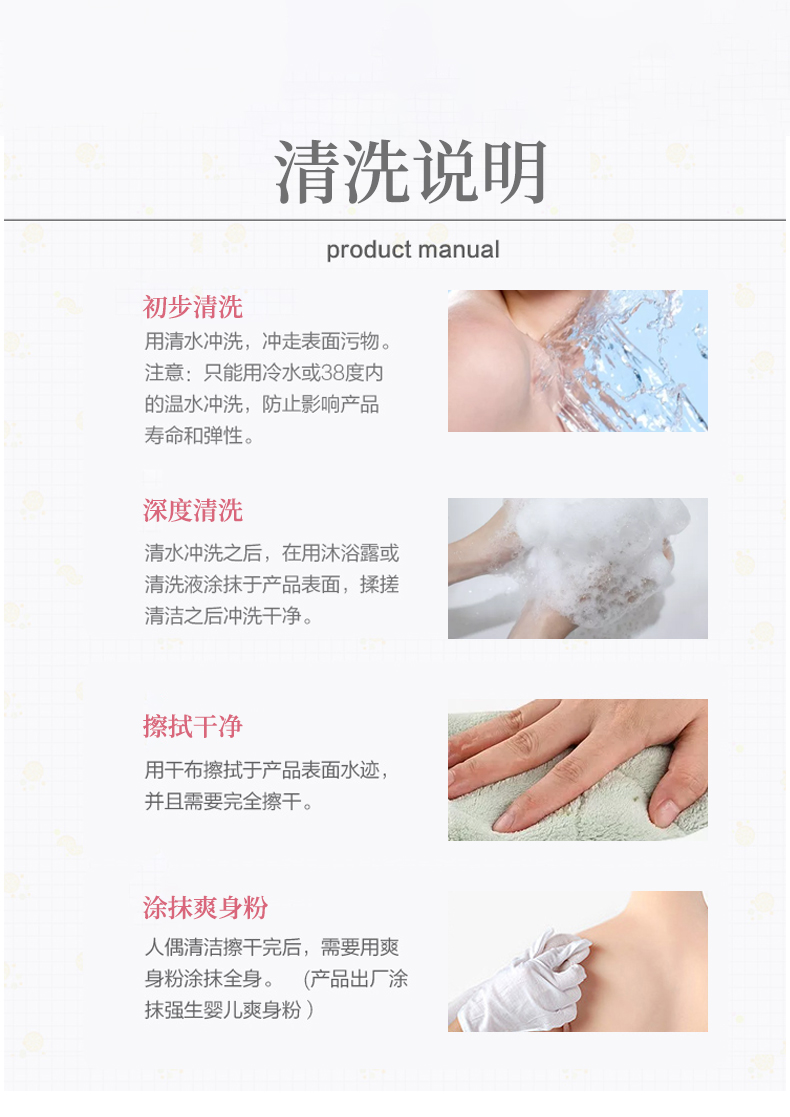 清洗说明

product manual

初步清洗

用清水冲洗，冲走表面污物。注意：只能用冷水或38度内的温水冲洗，防止影响产品寿命和弹性。

深度清洗

清水冲洗之后，在用沐浴露或清洗液涂抹于产品表面，揉搓清洁之后冲洗干净。

擦拭干净

用干布擦拭于产品表面水迹，并且需要完全擦干。

涂抹爽身粉

人偶清洁擦干完后，需要用爽身粉涂抹全身。（产品出厂涂抹强生婴儿爽身粉）